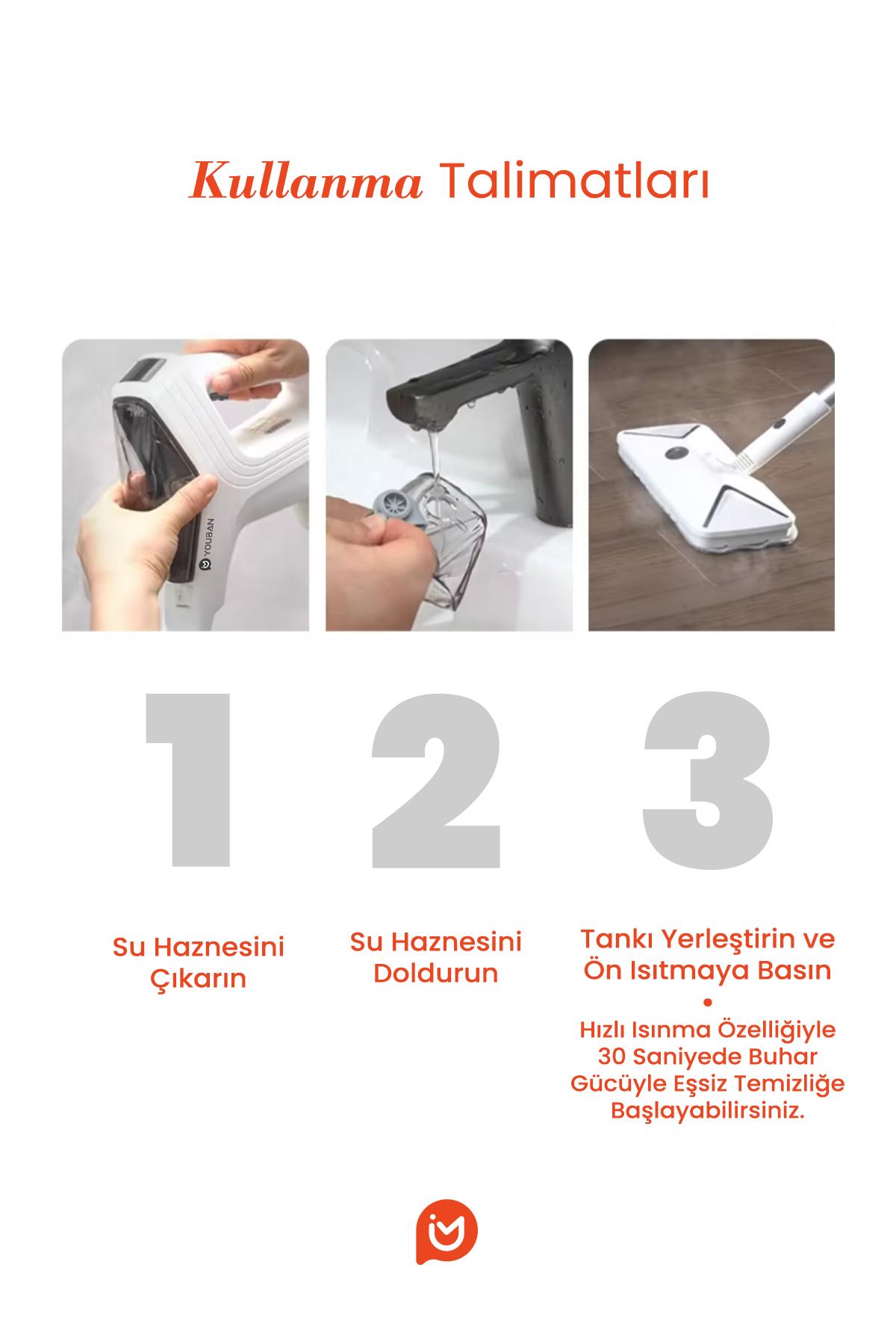 Kullanma Talimatları

YOUBAN

1

2

3

Su Haznesini Çıkarın

Su Haznesini Doldurun

Tankı Yerleştirin ve Ön Isıtmaya Basın

•

Hızlı Isınma Özelliğiyle 30 Saniyede Buhar Gücüyle Eşsiz Temizliğe Başlayabilirsiniz.