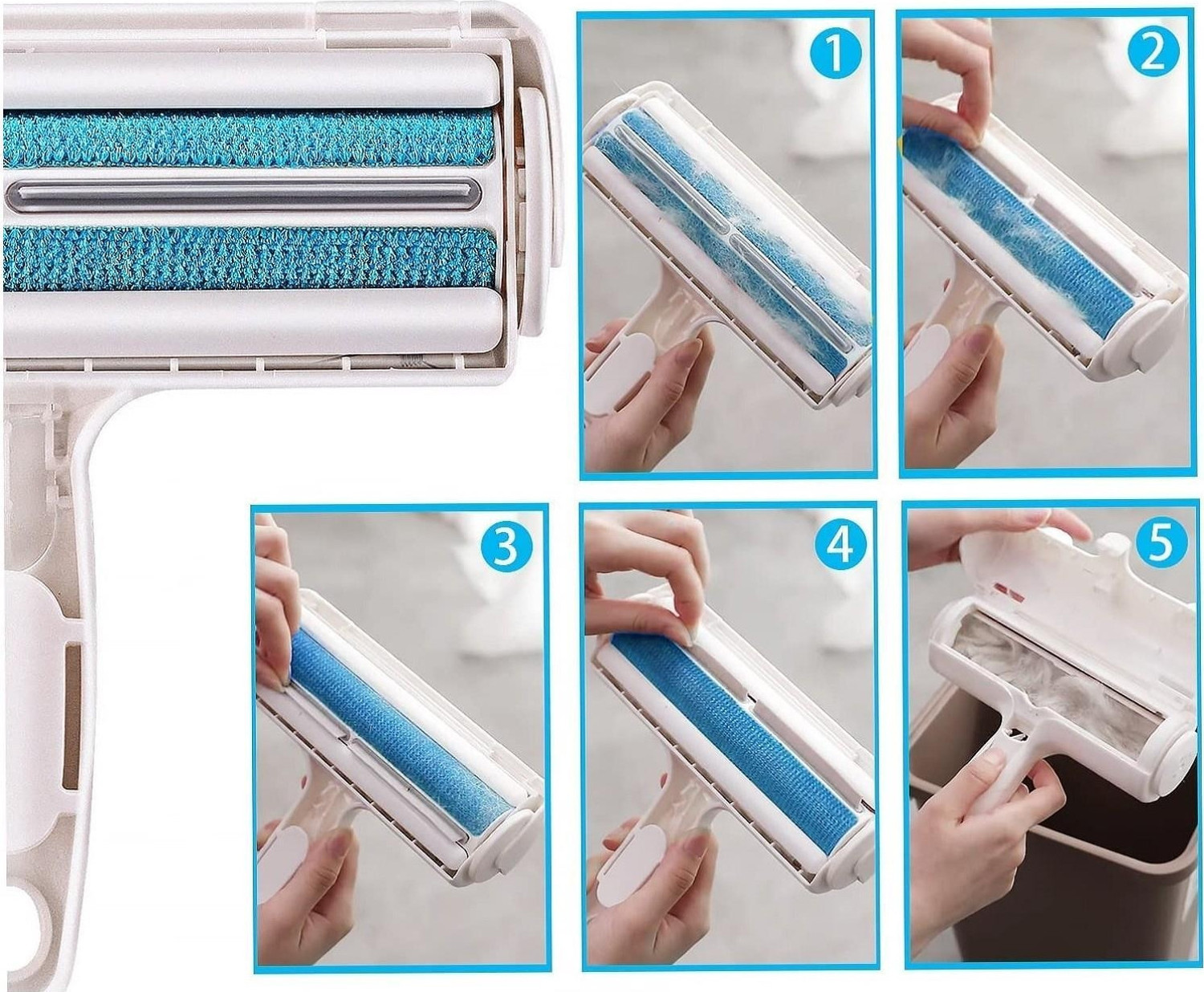 1
2
3
4
5