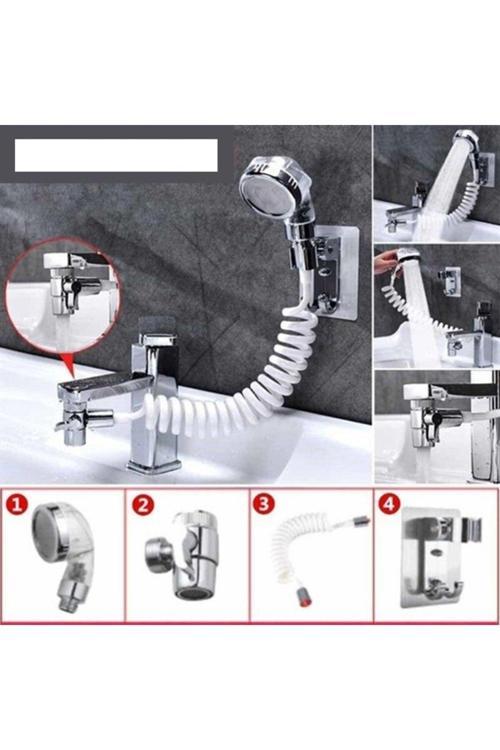 1

2

3

4