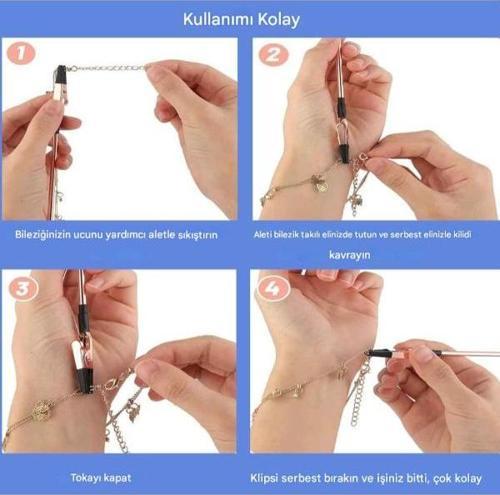 Kullanımı Kolay

1

Bileziğinizin ucunu yardımcı aletle sıkıştırın

2

Aleti bilezik takılı elinizde tutun ve serbest elinizle kilidi kavrayın

3

Tokayı kapat

4

Klipsi serbest bırakın ve işiniz bitti, çok kolay