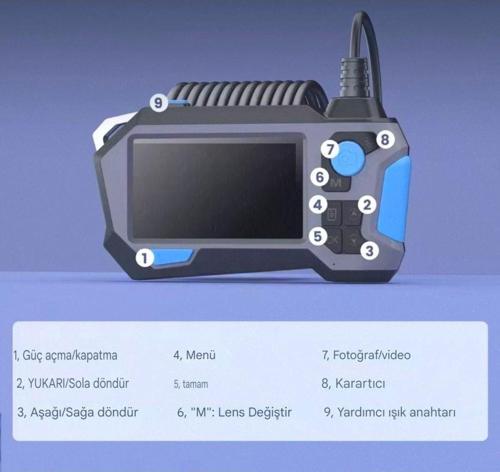 9
8
7
6
M
4
2
5
3
1

1, Güç açma/kapatma

2, YUKARI/Sola döndür

3, Aşağı/Sağa döndür

4, Menü

5, tamam

6, "M": Lens Değiştir

7, Fotoğraf/video

8, Karartıcı

9, Yardımcı ışık anahtarı