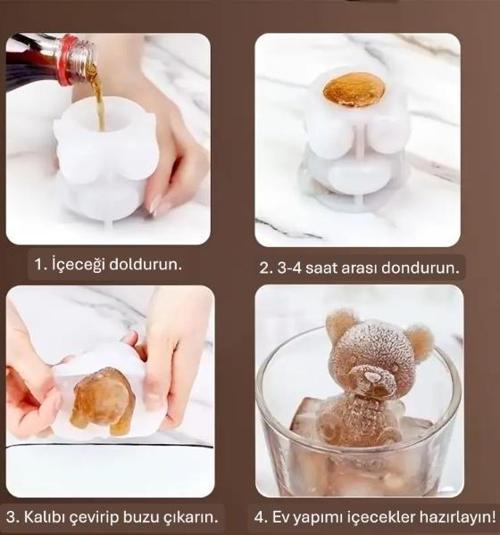 1. İçeceği doldurun.

2. 3-4 saat arası dondurun.

3. Kalıbı çevirip buzu çıkarın.

4. Ev yapımı içecekler hazırlayın!