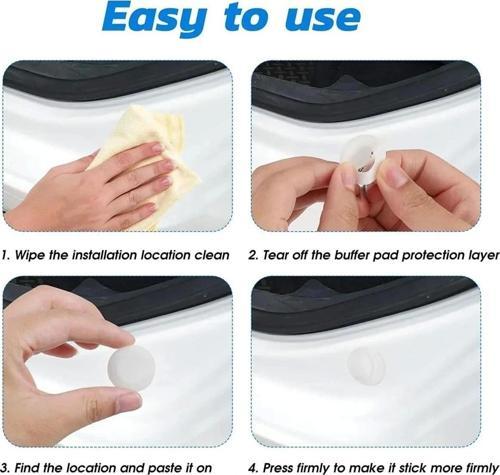 Easy to use

1. Wipe the installation location clean

2. Tear off the buffer pad protection layer

3. Find the location and paste it on

4. Press firmly to make it stick more firmly