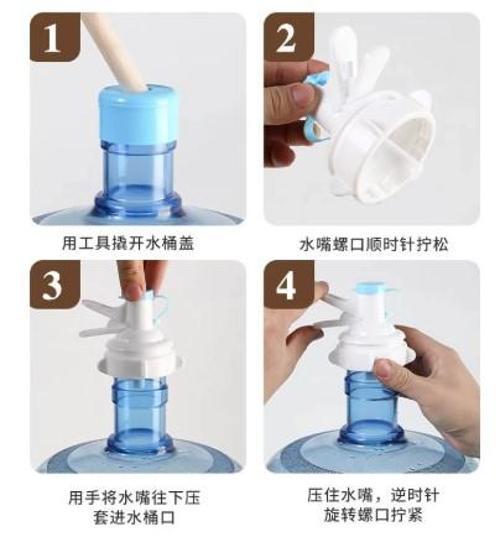 1

用工具撬开水桶盖

2

水嘴螺口顺时针拧松

3

用手将水嘴往下压
套进水桶口

4

压住水嘴，逆时针
旋转螺口拧紧