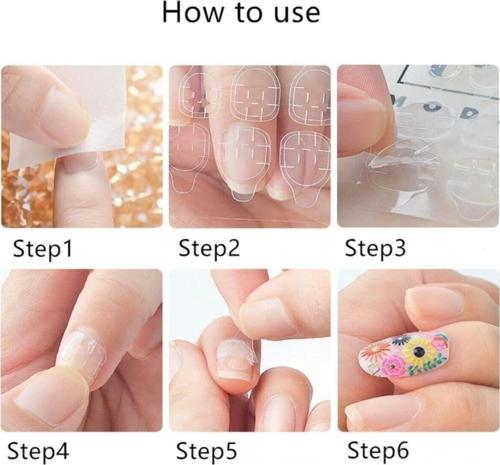 How to use

Step1

Step2

Step3

Step4

Step5

Step6