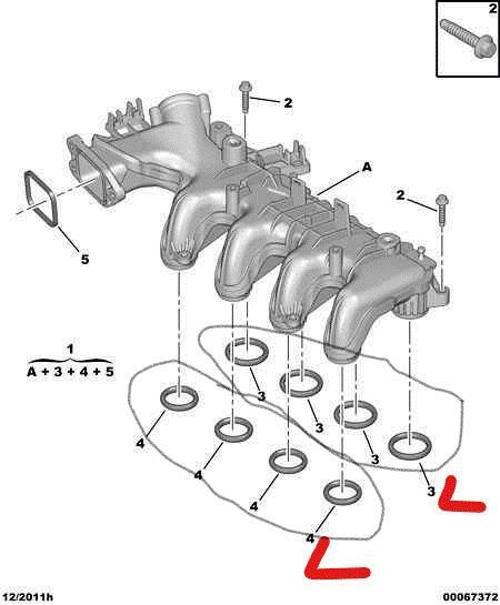 2

2

A

2

5

1
A + 3 + 4 + 5

3

3

3

3

4

4

4

4

12/2011h

00067372