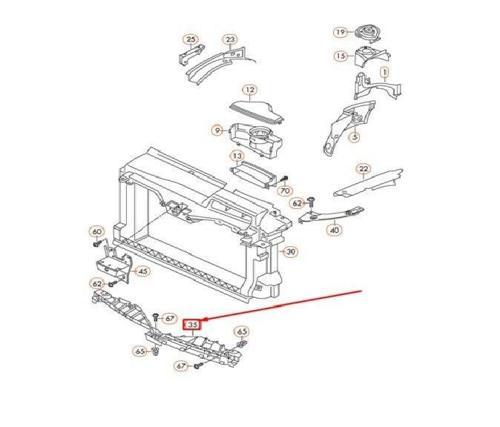 25
23
19
15
1
12
9
5
13
22
70
62
40
60
30
45
62
67
35
65
65
67