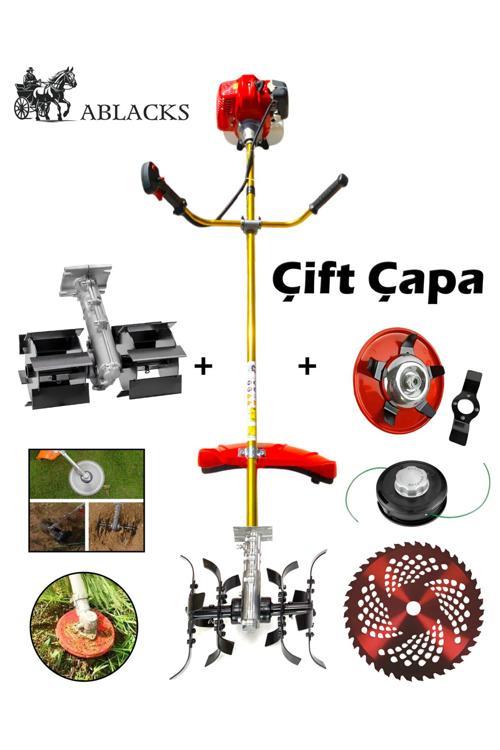 ABLACKS

Çift Çapa

+

+