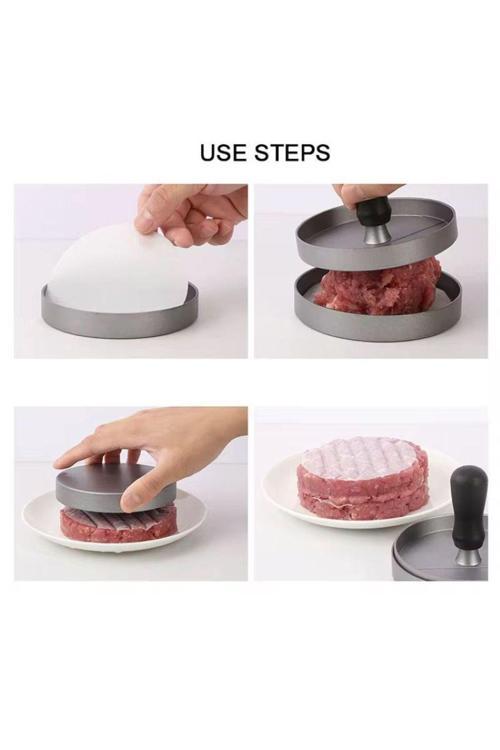 USE STEPS