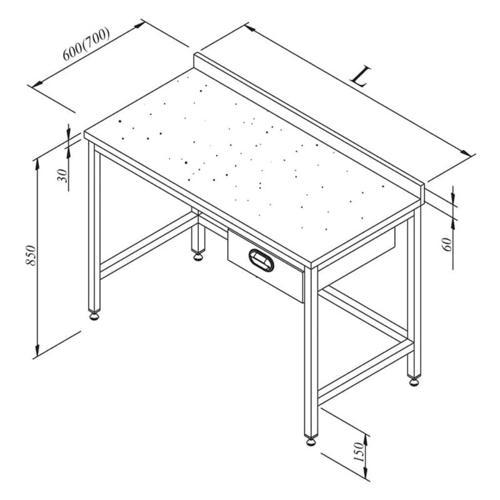 600(700)

L

30

850

60

150