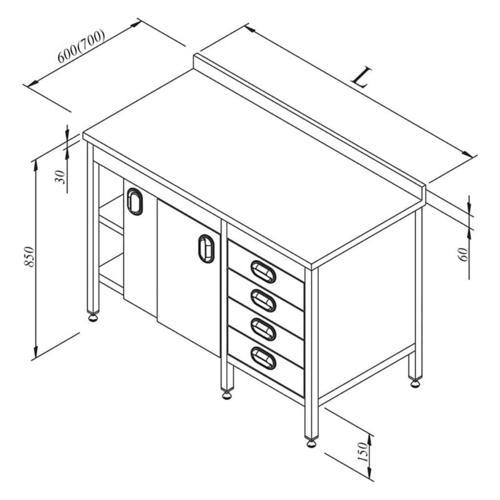 600(700)
L
30
850
60
150