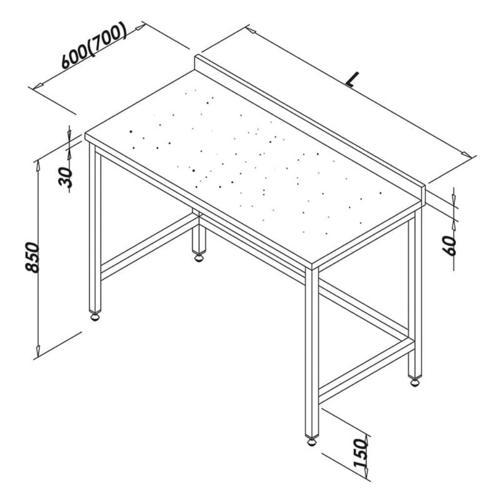 600(700)

L

30

850

60

150