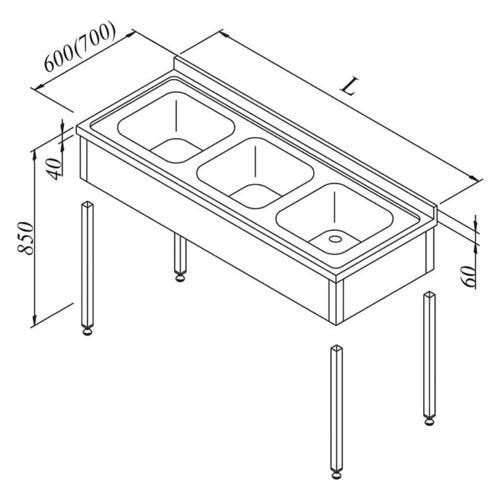 600(700)
L
40
850
60