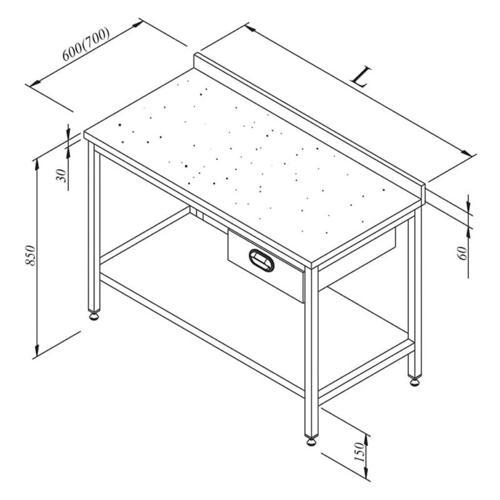 600(700)

L

30

850

60

150