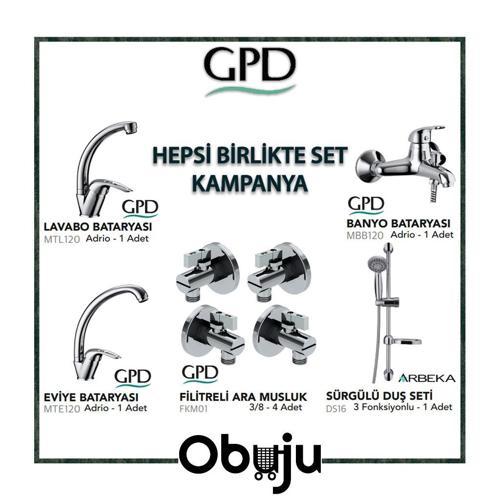 GPD

HEPSİ BİRLİKTE SET KAMPANYA

GPD
LAVABO BATARYASI
MTL120 Adrio - 1 Adet

GPD
BANYO BATARYASI
MBB120 Adrio - 1 Adet

GPD
EVİYE BATARYASI
MTE120 Adrio - 1 Adet

GPD
FİLİTRELİ ARA MUSLUK
FKM01 3/8 - 4 Adet

ARBEKA
SÜRGÜLÜ DUŞ SETİ
DS16 3 Fonksiyonlu - 1 Adet

Obuju