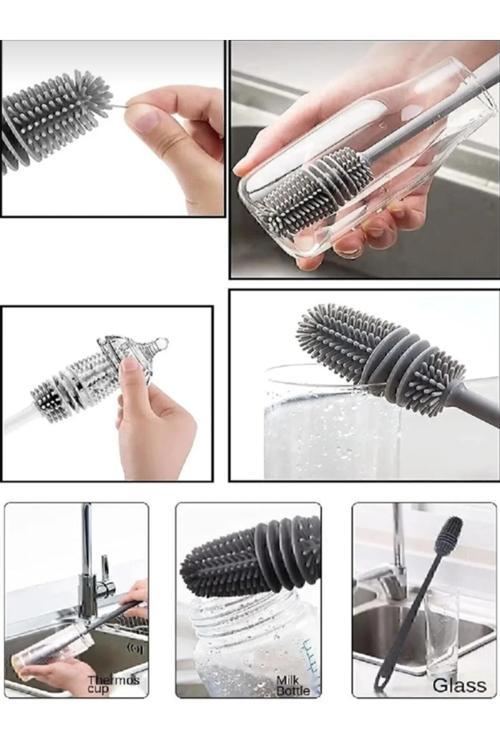 Thermos cup

Milk Bottle

Glass