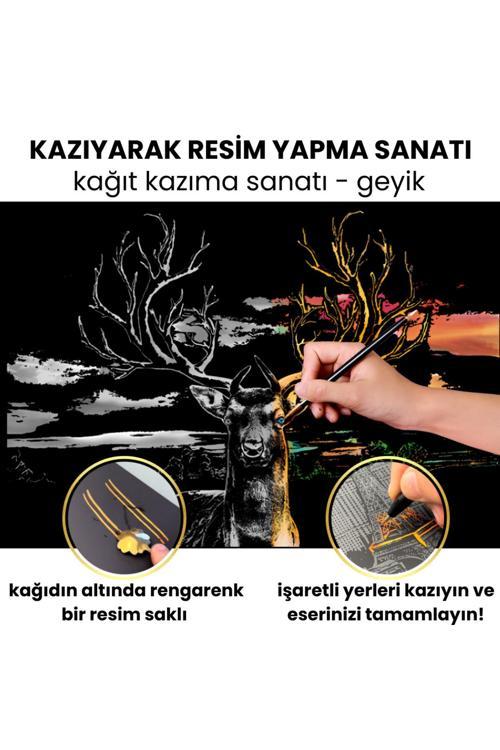 KAZIYARAK RESİM YAPMA SANATI
kağıt kazıma sanatı - geyik

kağıdın altında rengarenk bir resim saklı

işaretli yerleri kazıyın ve eserinizi tamamlayın!