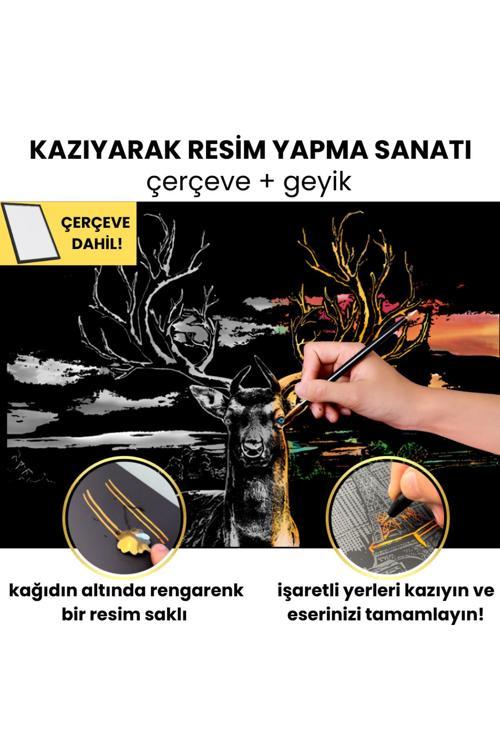 KAZIYARAK RESİM YAPMA SANATI
çerçeve + geyik

ÇERÇEVE DAHİL!

kağıdın altında rengarenk bir resim saklı

işaretli yerleri kazıyın ve eserinizi tamamlayın!