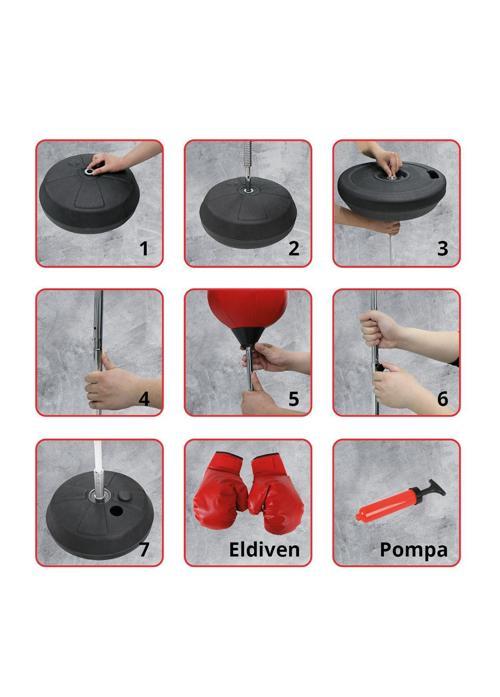 1

2

3

4

5

6

7

Eldiven

Pompa