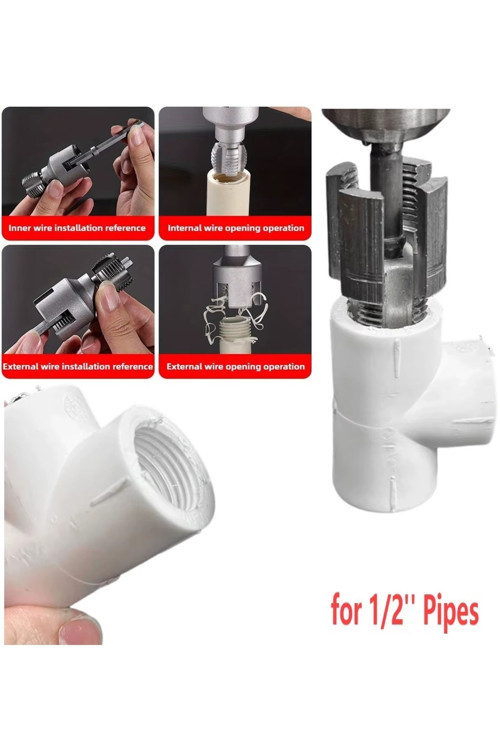 Inner wire installation reference

Internal wire opening operation

External wire installation reference

External wire opening operation

for 1/2'' Pipes