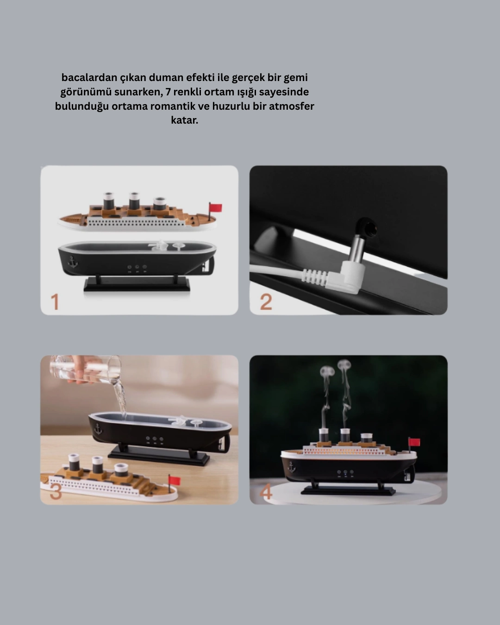 bacalardan çıkan duman efekti ile gerçek bir gemi görünümü sunarken, 7 renkli ortam ışığı sayesinde bulunduğu ortama romantik ve huzurlu bir atmosfer katar.

1

2

3

4