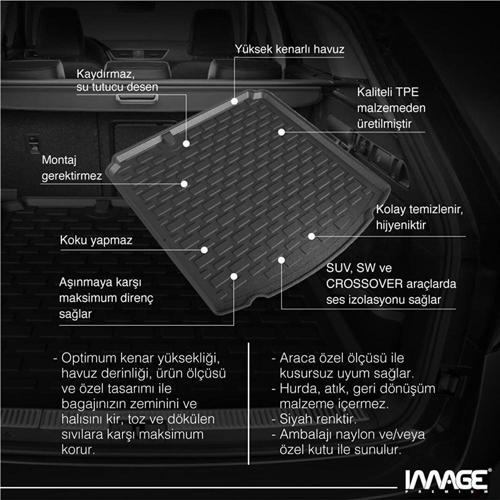 Yüksek kenarlı havuz

Kaydırmaz, su tutucu desen

Kaliteli TPE malzemeden üretilmiştir

Montaj gerektirmez

Kolay temizlenir, hijyeniktir

Koku yapmaz

SUV, SW ve CROSSOVER araçlarda ses izolasyonu sağlar

Aşınmaya karşı maksimum direnç sağlar

- Optimum kenar yüksekliği, havuz derinliği, ürün ölçüsü ve özel tasarımı ile bagajınızın zeminini ve halısını kir, toz ve dökülen sıvılara karşı maksimum korur.

- Araca özel ölçüsü ile kusursuz uyum sağlar.
- Hurda, atık, geri dönüşüm malzeme içermez.
- Siyah renktir.
- Ambalajı naylon ve/veya özel kutu ile sunulur.

IMAGE
PREMIUM