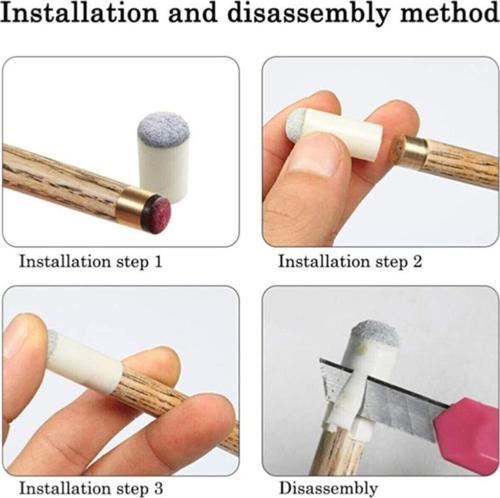 Installation and disassembly method

Installation step 1

Installation step 2

Installation step 3

Disassembly