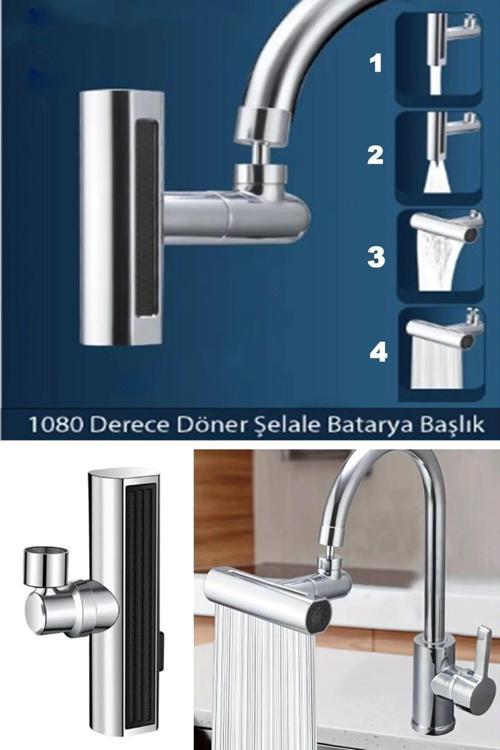 1
2
3
4

1080 Derece Döner Şelale Batarya Başlık