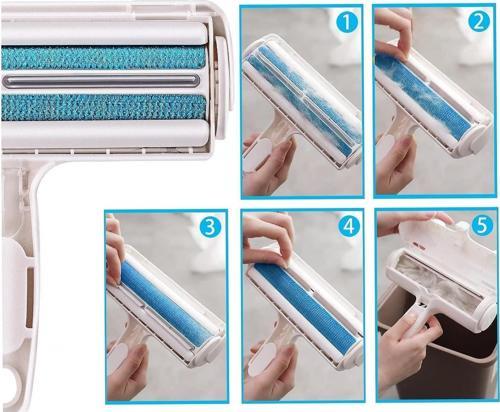 1
2
3
4
5