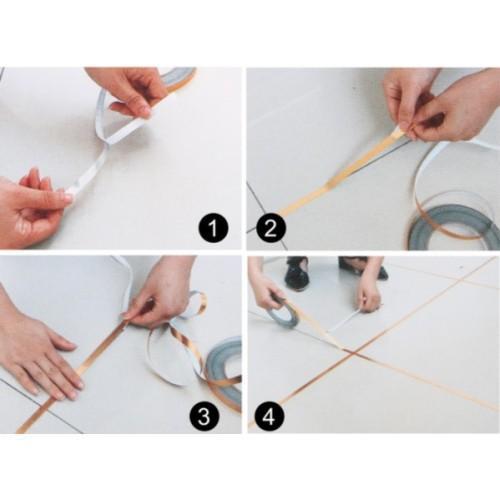 1
2
3
4