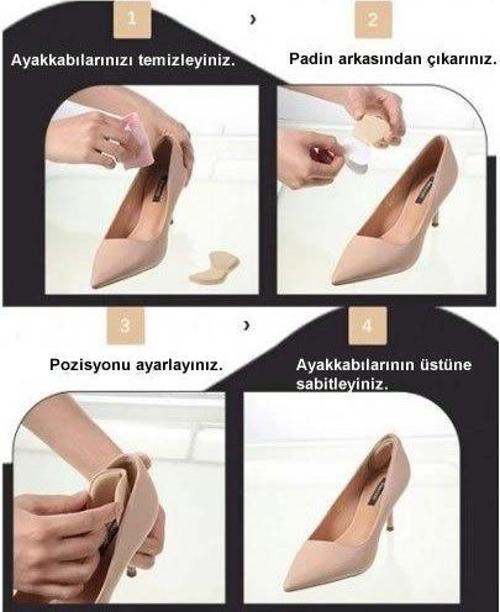 1

›

2

Ayakkabılarınızı temizleyiniz.

Padin arkasından çıkarınız.

3

›

4

Pozisyonu ayarlayınız.

Ayakkabılarının üstüne sabitleyiniz.