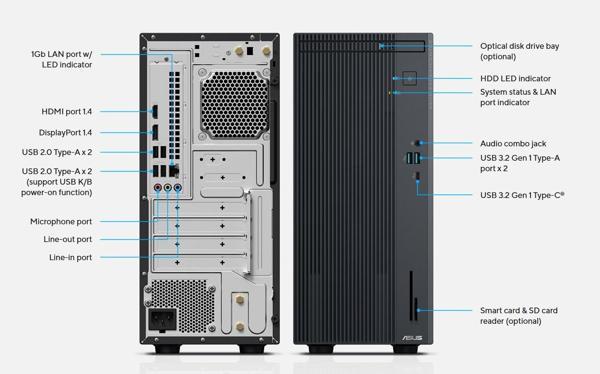 1Gb LAN port w/ LED indicator

HDMI port 1.4

DisplayPort 1.4

USB 2.0 Type-A x 2

USB 2.0 Type-A x 2 (support USB K/B power-on function)

Microphone port

Line-out port

Line-in port

Optical disk drive bay (optional)

HDD LED indicator

System status & LAN port indicator

Audio combo jack

USB 3.2 Gen 1 Type-A port x 2

USB 3.2 Gen 1 Type-C®

Smart card & SD card reader (optional)

ASUS