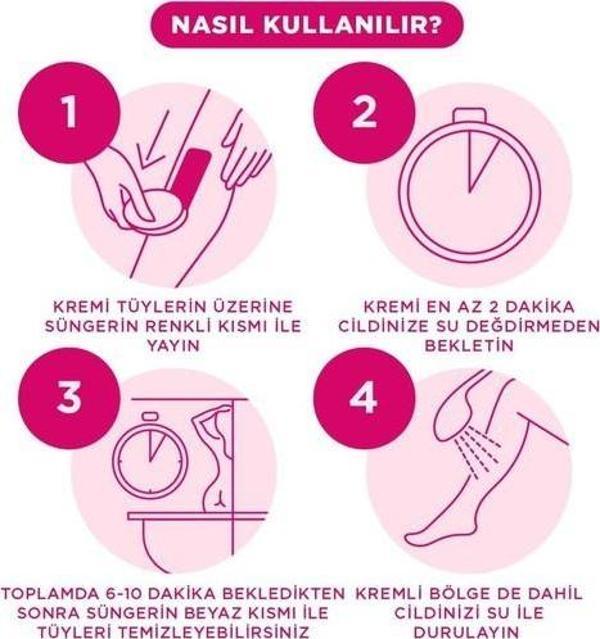 NASIL KULLANILIR?

1

KREMİ TÜYLERİN ÜZERİNE SÜNGERİN RENKLİ KISMI İLE YAYIN

2

KREMİ EN AZ 2 DAKİKA CİLDİNİZE SU DEĞDİRMEDEN BEKLETİN

3

TOPLAMDA 6-10 DAKİKA BEKLEDİKTEN SONRA SÜNGERİN BEYAZ KISMI İLE TÜYLERİ TEMİZLEYEBİLİRSİNİZ

4

KREMLİ BÖLGE DE DAHİL CİLDİNİZİ SU İLE DURULAYIN