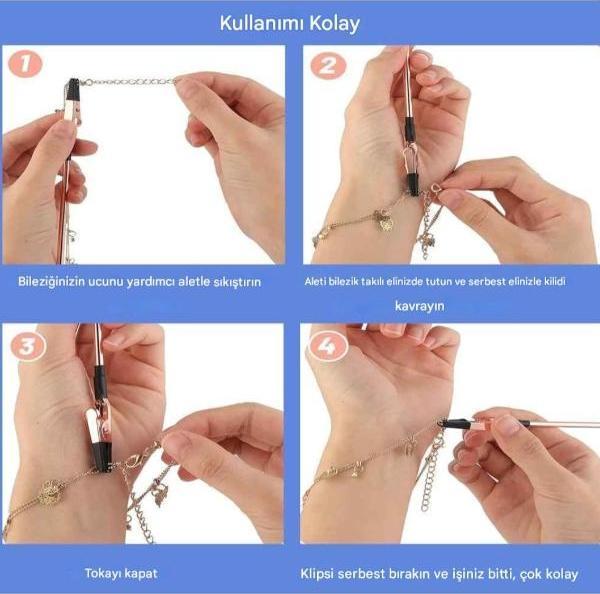 Kullanımı Kolay

1

Bileziğinizin ucunu yardımcı aletle sıkıştırın

2

Aleti bilezik takılı elinizde tutun ve serbest elinizle kilidi kavrayın

3

Tokayı kapat

4

Klipsi serbest bırakın ve işiniz bitti, çok kolay