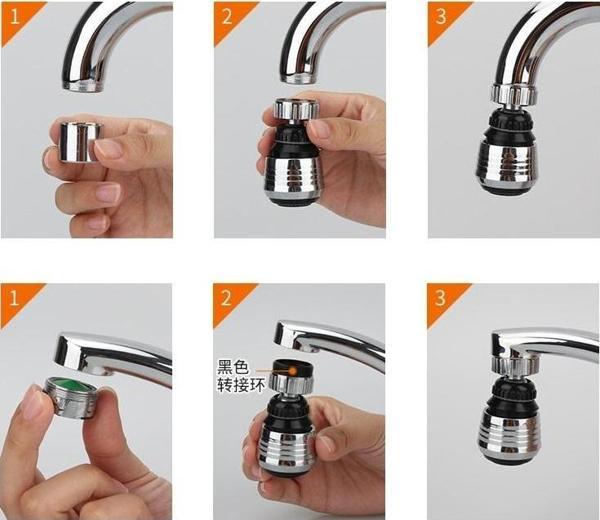 1

2

3

1

2

黑色
转接环

3