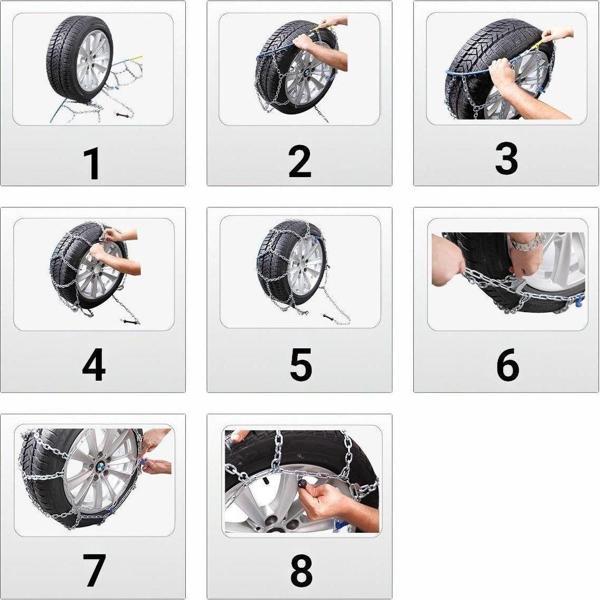 1

2

3

4

5

6

7

8