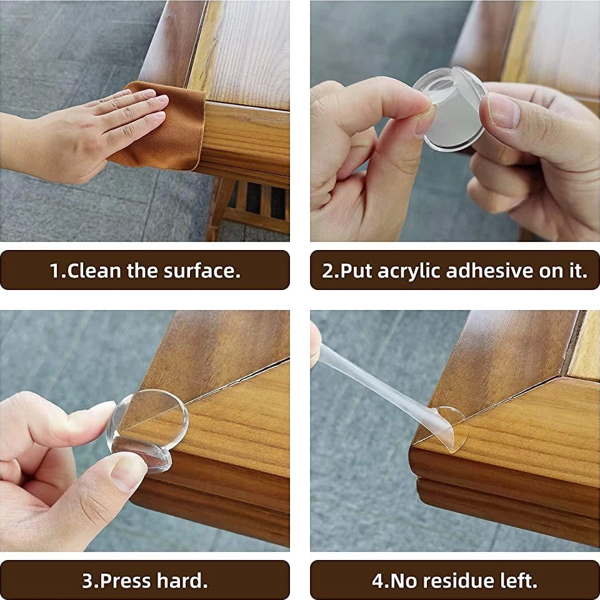 1.Clean the surface.

2.Put acrylic adhesive on it.

3.Press hard.

4.No residue left.