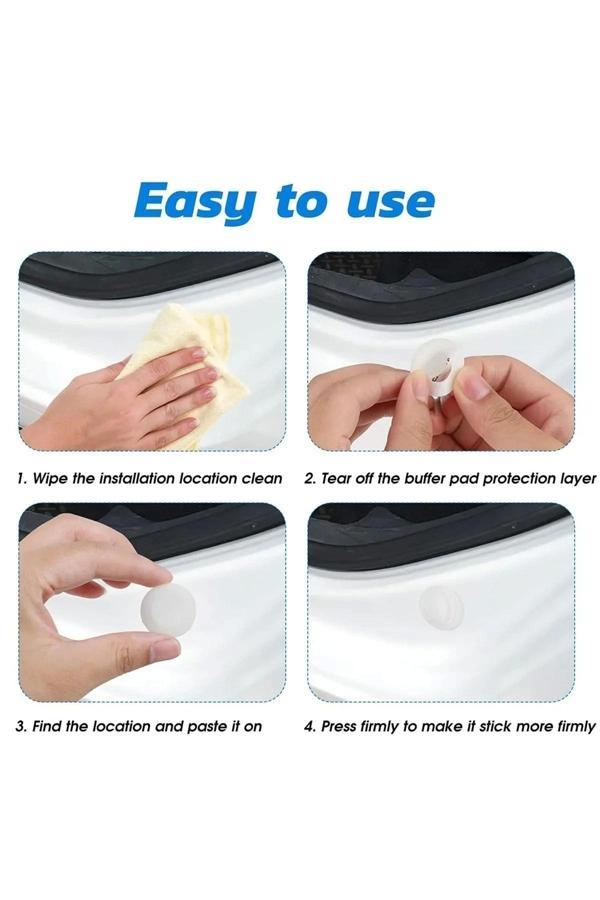 Easy to use

1. Wipe the installation location clean

2. Tear off the buffer pad protection layer

3. Find the location and paste it on

4. Press firmly to make it stick more firmly