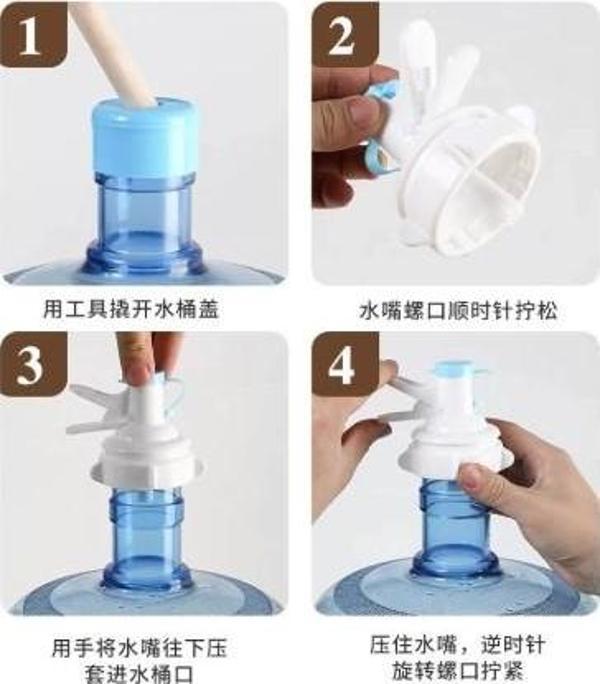 1

用工具撬开水桶盖

2

水嘴螺口顺时针拧松

3

用手将水嘴往下压
套进水桶口

4

压住水嘴，逆时针
旋转螺口拧紧