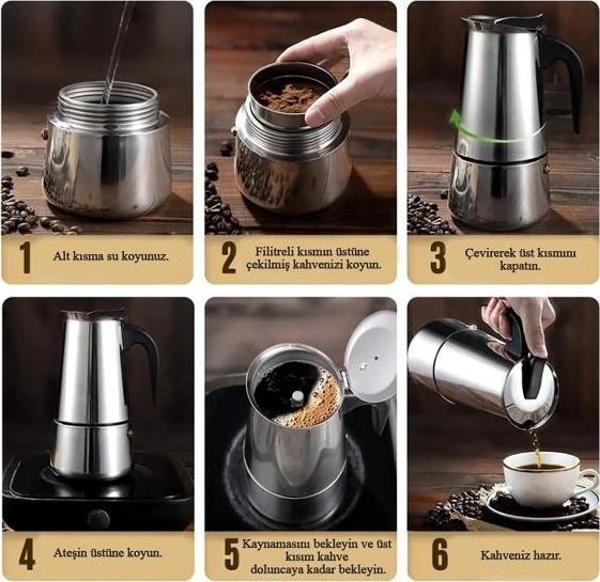 1 Alt kısma su koyunuz.

2 Filitreli kısmın üstüne çekilmiş kahvenizi koyun.

3 Çevirerek üst kısmını kapatın.

4 Ateşin üstüne koyun.

5 Kaynamasını bekleyin ve üst kısım kahve doluncaya kadar bekleyin.

6 Kahveniz hazır.