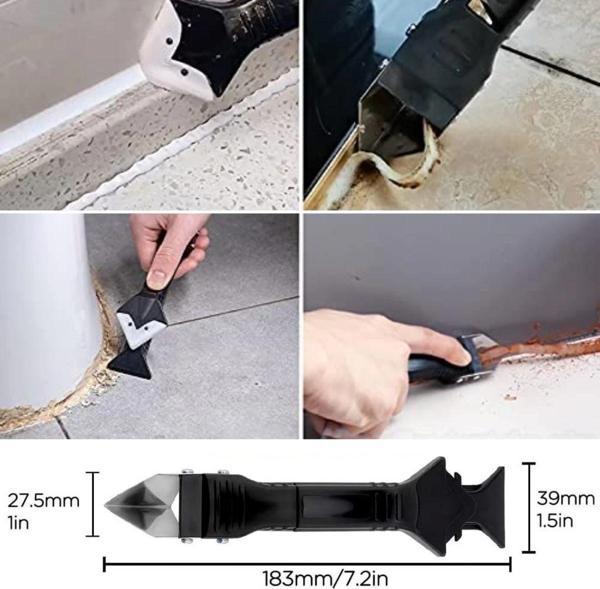 27.5mm
1in

39mm
1.5in

183mm/7.2in