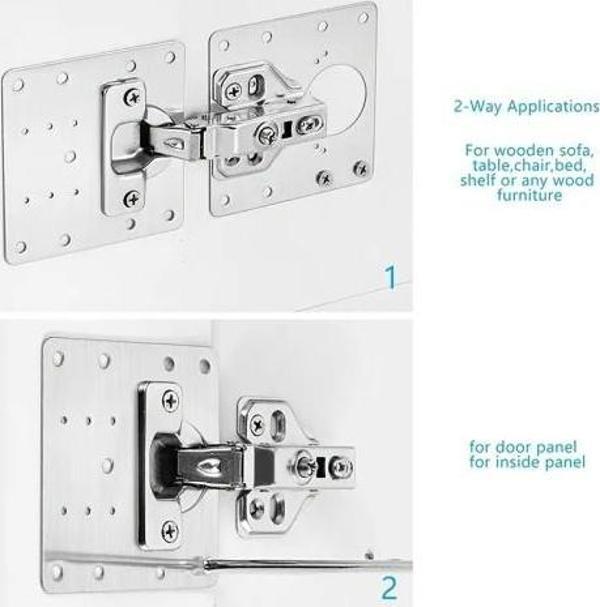 2-Way Applications

For wooden sofa, table,chair,bed, shelf or any wood furniture

1

for door panel
for inside panel

2