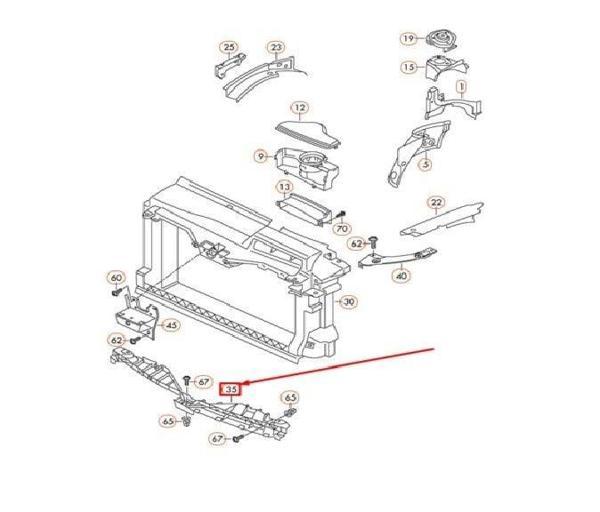 25
23
19
15
1
12
9
5
13
22
70
62
40
60
30
45
62
67
35
65
65
67