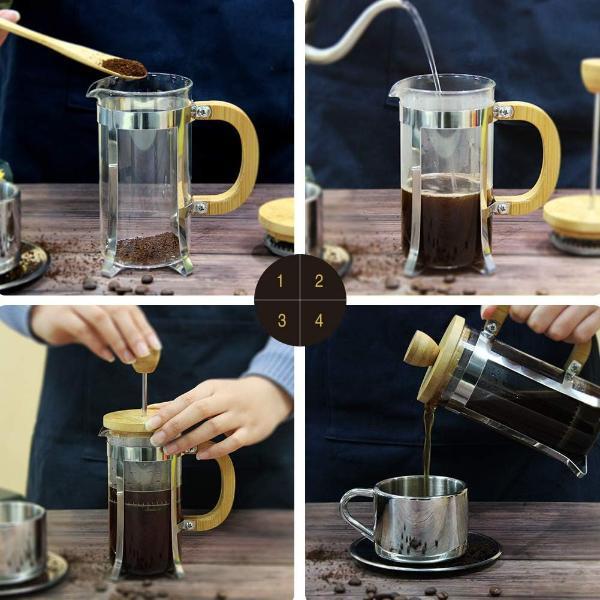 1 2
3 4