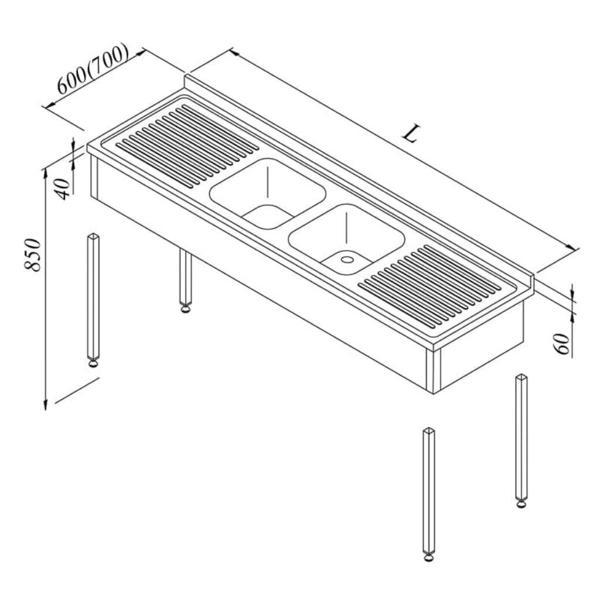 600(700)

L

40

850

60