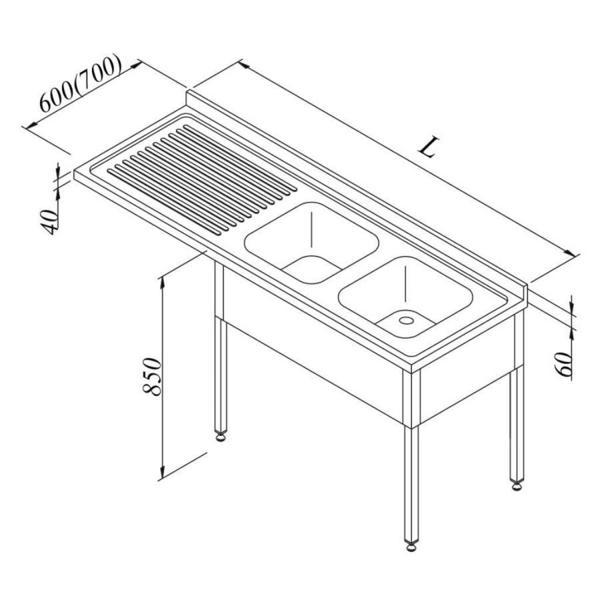 600(700)
L
40
850
60