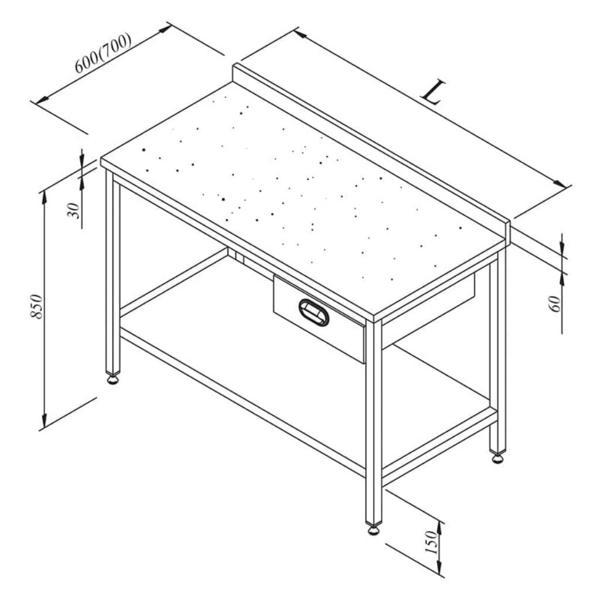 600(700)

L

30

850

60

150