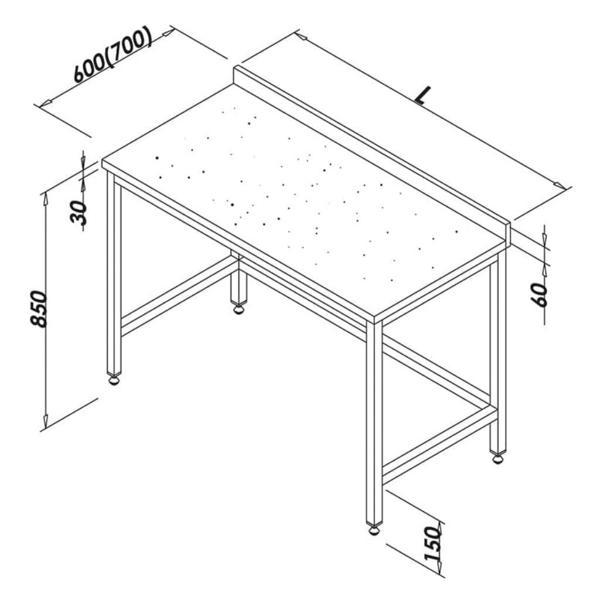 600(700)
L
30
850
60
150