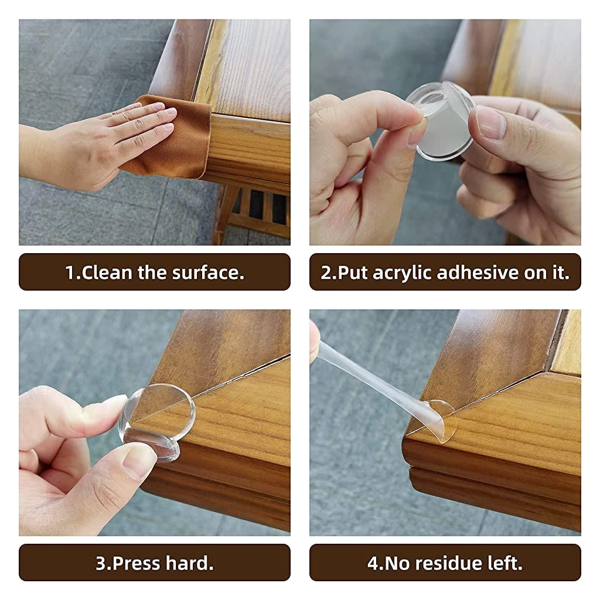 1.Clean the surface.

2.Put acrylic adhesive on it.

3.Press hard.

4.No residue left.