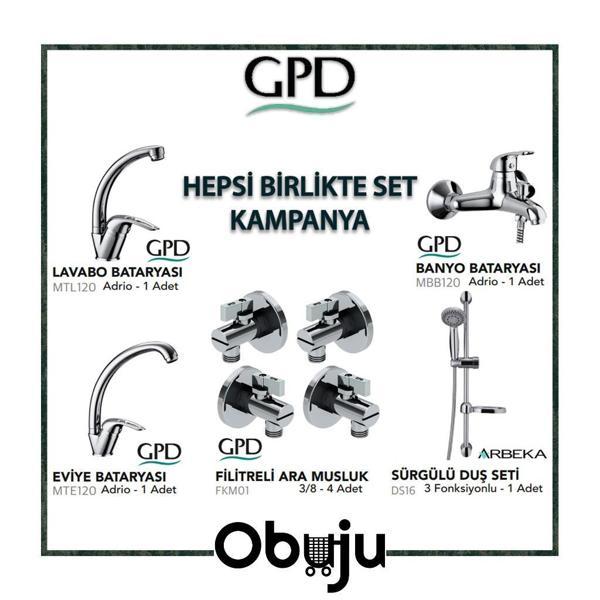 GPD

HEPSİ BİRLİKTE SET KAMPANYA

GPD
LAVABO BATARYASI
MTL120 Adrio - 1 Adet

GPD
BANYO BATARYASI
MBB120 Adrio - 1 Adet

GPD
EVİYE BATARYASI
MTE120 Adrio - 1 Adet

GPD
FİLİTRELİ ARA MUSLUK
FKM01 3/8 - 4 Adet

ARBEKA
SÜRGÜLÜ DUŞ SETİ
DS16 3 Fonksiyonlu - 1 Adet

Obuju